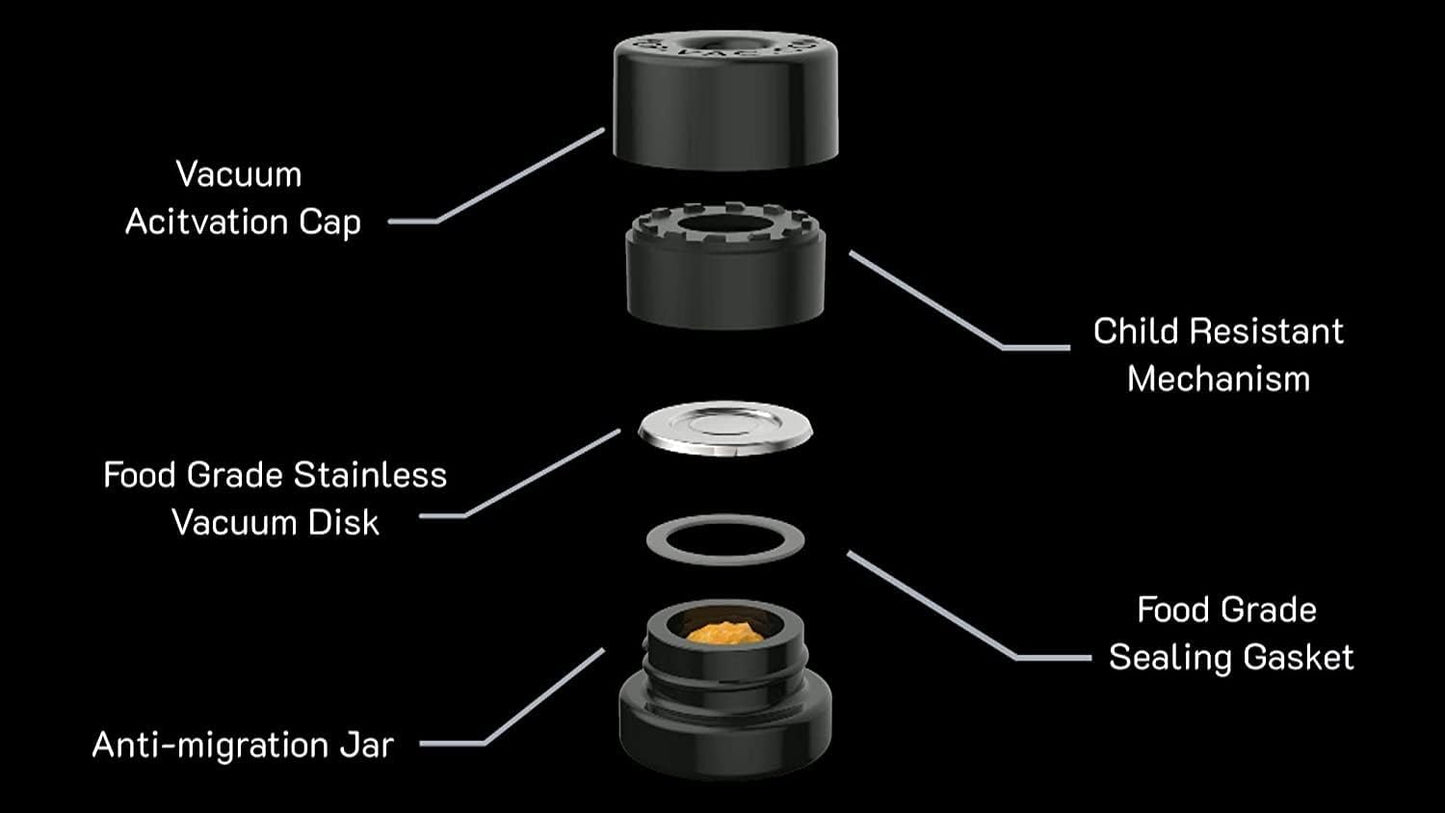 Vacuum Acitvation Cap

Child Resistant Mechanism

Food Grade Stainless Vacuum Disk

Food Grade Sealing Gasket

Anti-migration Jar